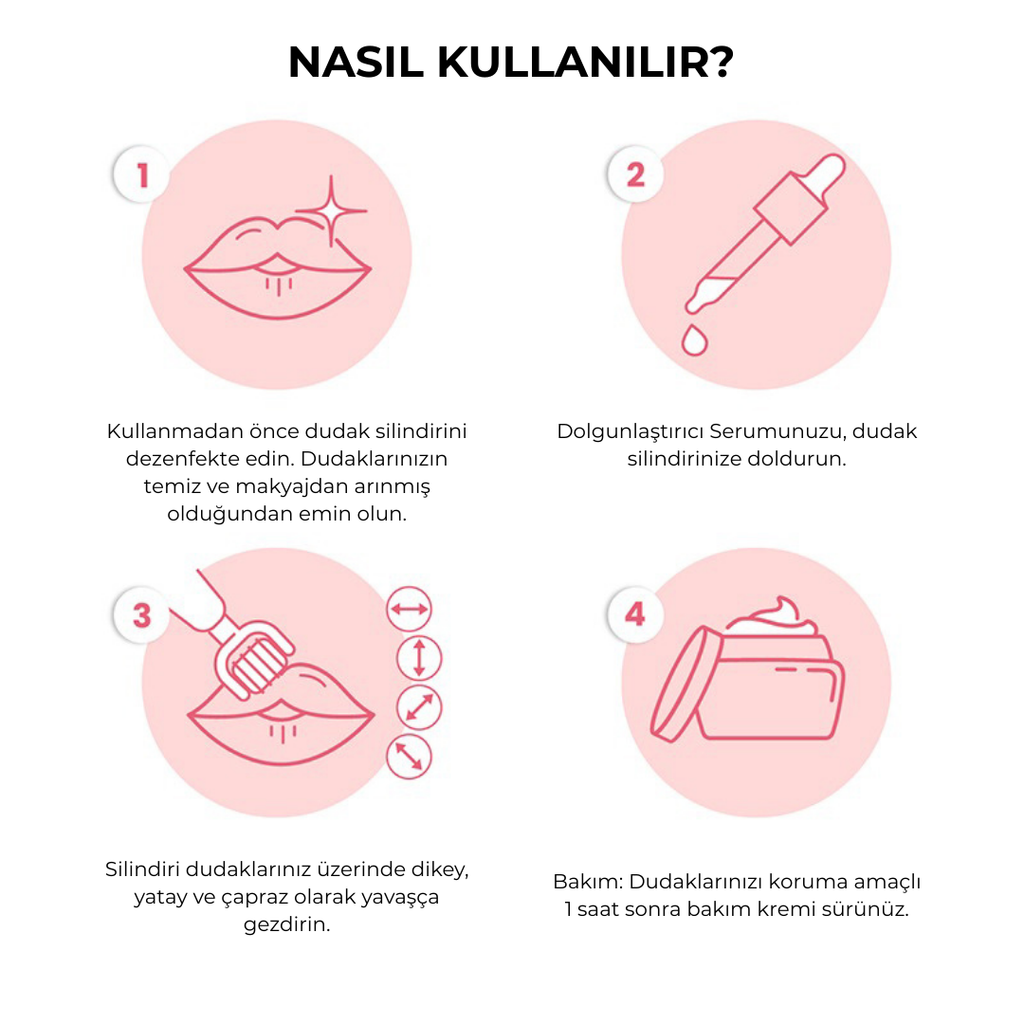 NASIL KULLANILIR?

1

Kullanmadan önce dudak silindirini dezenfekte edin. Dudaklarınızın temiz ve makyajdan arınmış olduğundan emin olun.

2

Dolgunlaştırıcı Serumunuzu, dudak silindirinize doldurun.

3

Silindiri dudaklarınız üzerinde dikey, yatay ve çapraz olarak yavaşça gezdirin.

4

Bakım: Dudaklarınızı koruma amaçlı 1 saat sonra bakım kremi sürünüz.